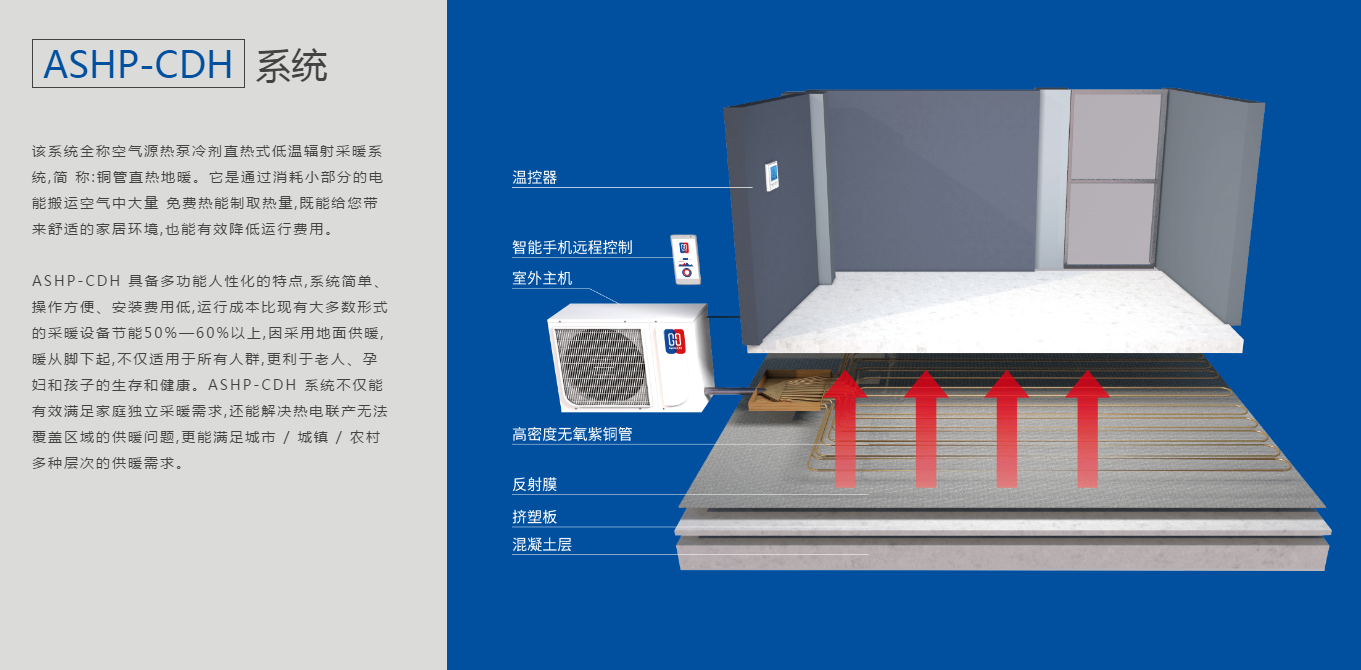 ASHP-CDH 系统

该系统全称空气源热泵冷剂直热式低温辐射采暖系统,简 称:铜管直热地暖。它是通过消耗小部分的电能搬运空气中大量 免费热能制取热量,既能给您带来舒适的家居环境,也能有效降低运行费用。

ASHP-CDH 具备多功能人性化的特点,系统简单、操作方便、安装费用低,运行成本比现有大多数形式的采暖设备节能50%—60%以上,因采用地面供暖,暖从脚下起,不仅适用于所有人群,更利于老人、孕妇和孩子的生存和健康。ASHP-CDH 系统不仅能有效满足家庭独立采暖需求,还能解决热电联产无法覆盖区域的供暖问题,更能满足城市 / 城镇 / 农村多种层次的供暖需求。

温控器

智能手机远程控制

室外主机

高密度无氧紫铜管

反射膜

挤塑板

混凝土层